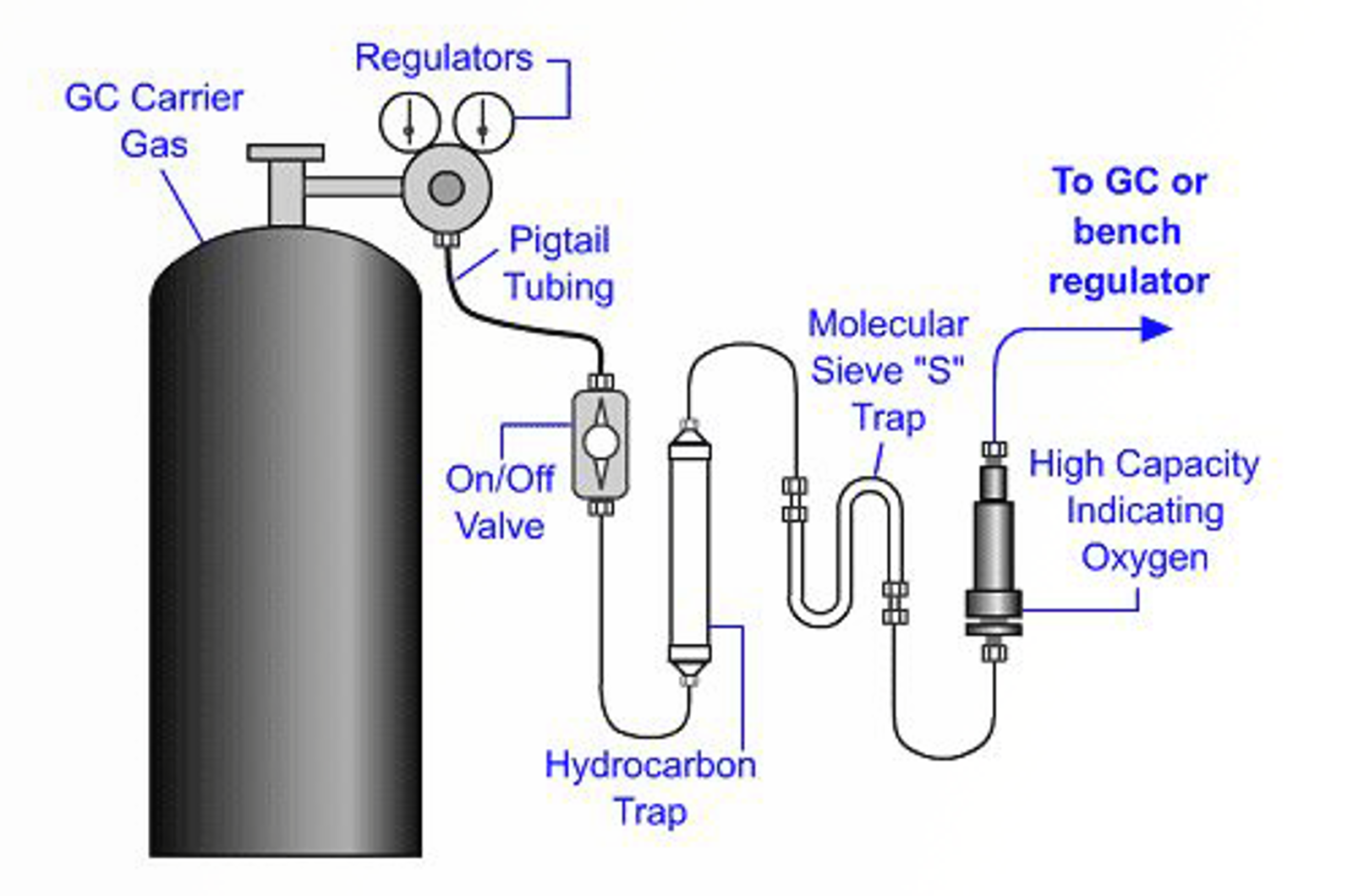 Regulators

GC Carrier Gas

Pigtail Tubing

To GC or bench regulator

Molecular Sieve "S" Trap

On/Off Valve

High Capacity Indicating Oxygen

Hydrocarbon Trap