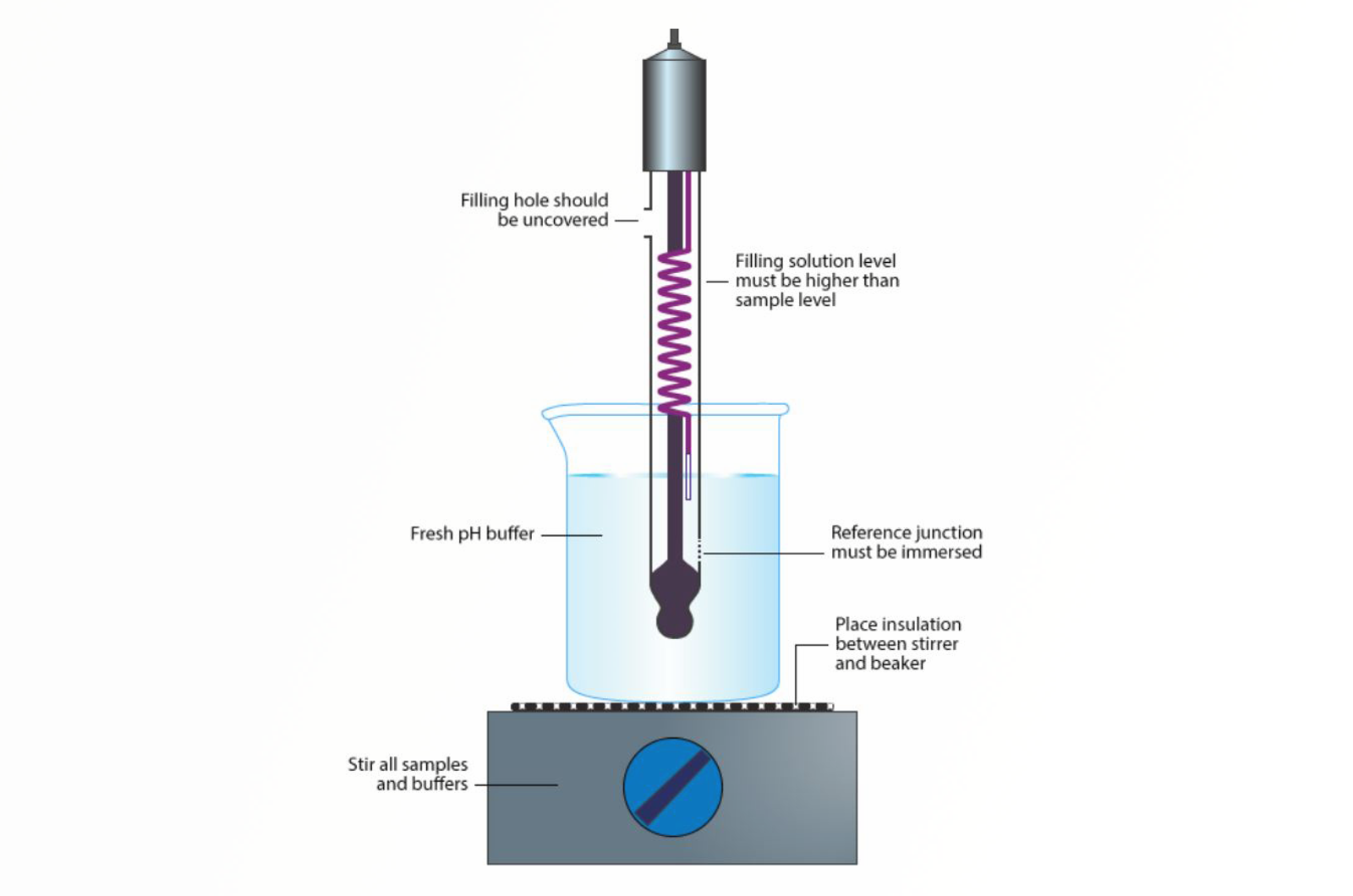 Filling hole should be uncovered

Filling solution level must be higher than sample level

Fresh pH buffer

Reference junction must be immersed

Place insulation between stirrer and beaker

Stir all samples and buffers